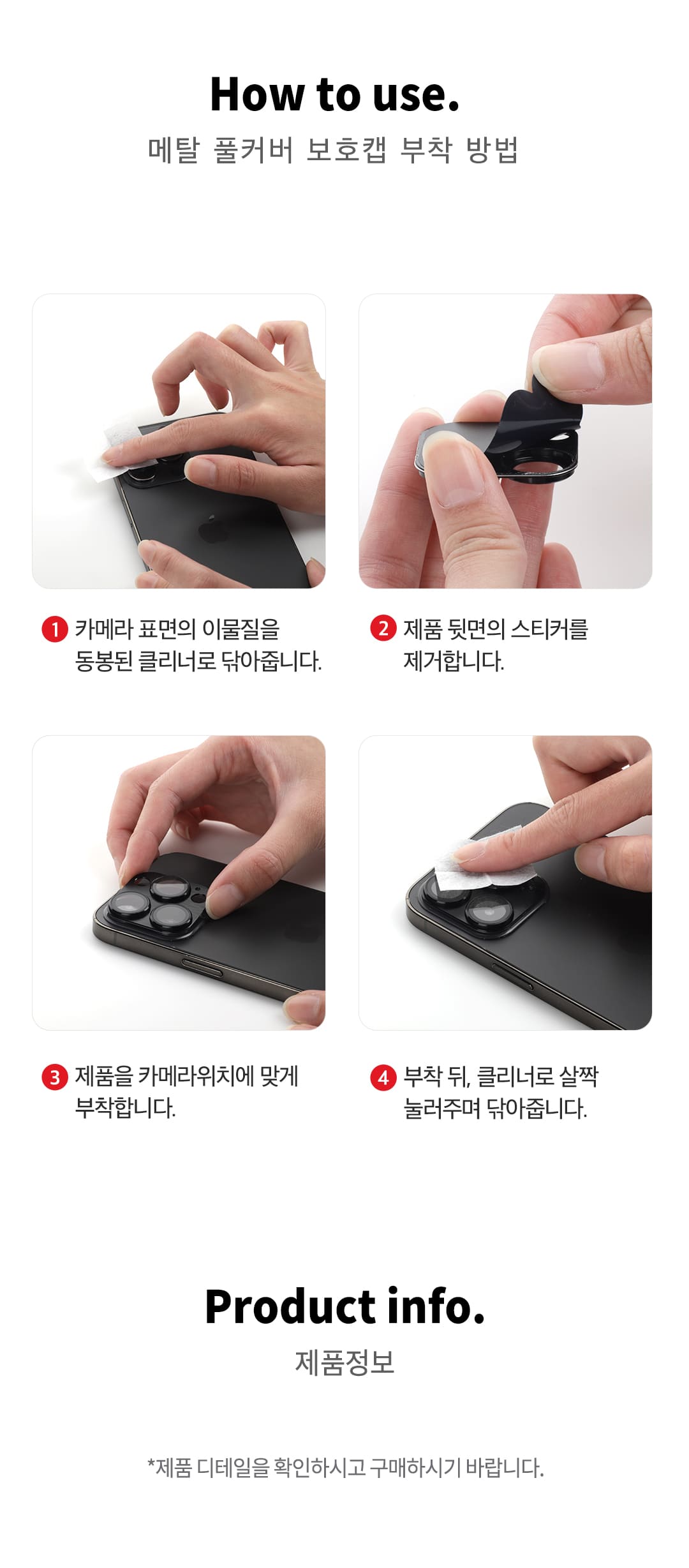 How to use.
메탈 풀커버 보호캡 부착 방법

1 카메라 표면의 이물질을 동봉된 클리너로 닦아줍니다.

2 제품 뒷면의 스티커를 제거합니다.

3 제품을 카메라위치에 맞게 부착합니다.

4 부착 뒤, 클리너로 살짝 눌러주며 닦아줍니다.

Product info.
제품정보

*제품 디테일을 확인하시고 구매하시기 바랍니다.